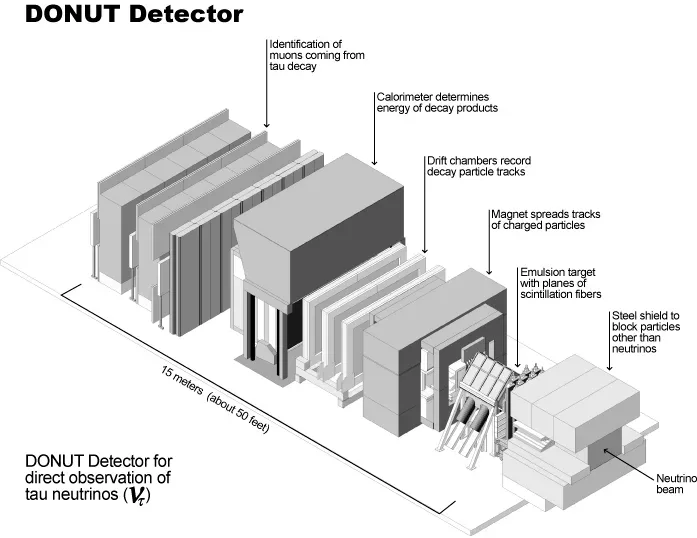 DONUT Detector

Identification of muons coming from tau decay

Calorimeter determines energy of decay products

Drift chambers record decay particle tracks

Magnet spreads tracks of charged particles

Emulsion target with planes of scintillation fibers

Steel shield to block particles other than neutrinos

15 meters (about 50 feet)

DONUT Detector for direct observation of tau neutrinos ($\nu_\tau$)

Neutrino beam